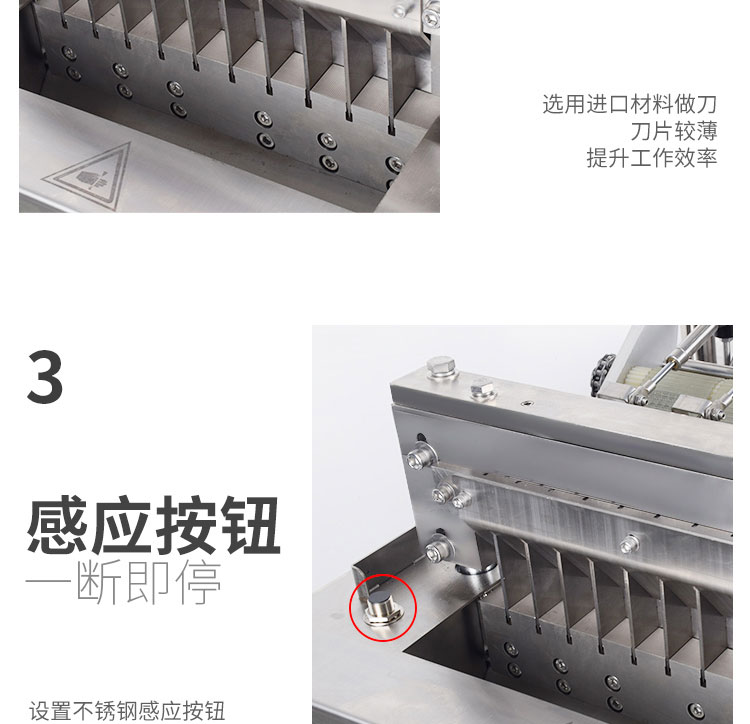 选用进口材料做刀
刀片较薄
提升工作效率

3

感应按钮
一断即停

设置不锈钢感应按钮